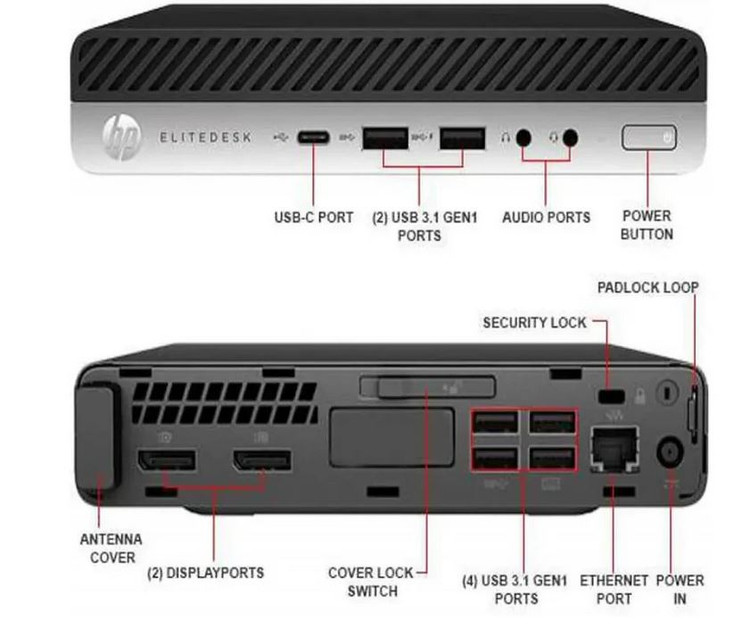 hp ELITEDESK

USB-C PORT

(2) USB 3.1 GEN1 PORTS

AUDIO PORTS

POWER BUTTON

PADLOCK LOOP

SECURITY LOCK

ANTENNA COVER

(2) DISPLAYPORTS

COVER LOCK SWITCH

(4) USB 3.1 GEN1 PORTS

ETHERNET PORT

POWER IN